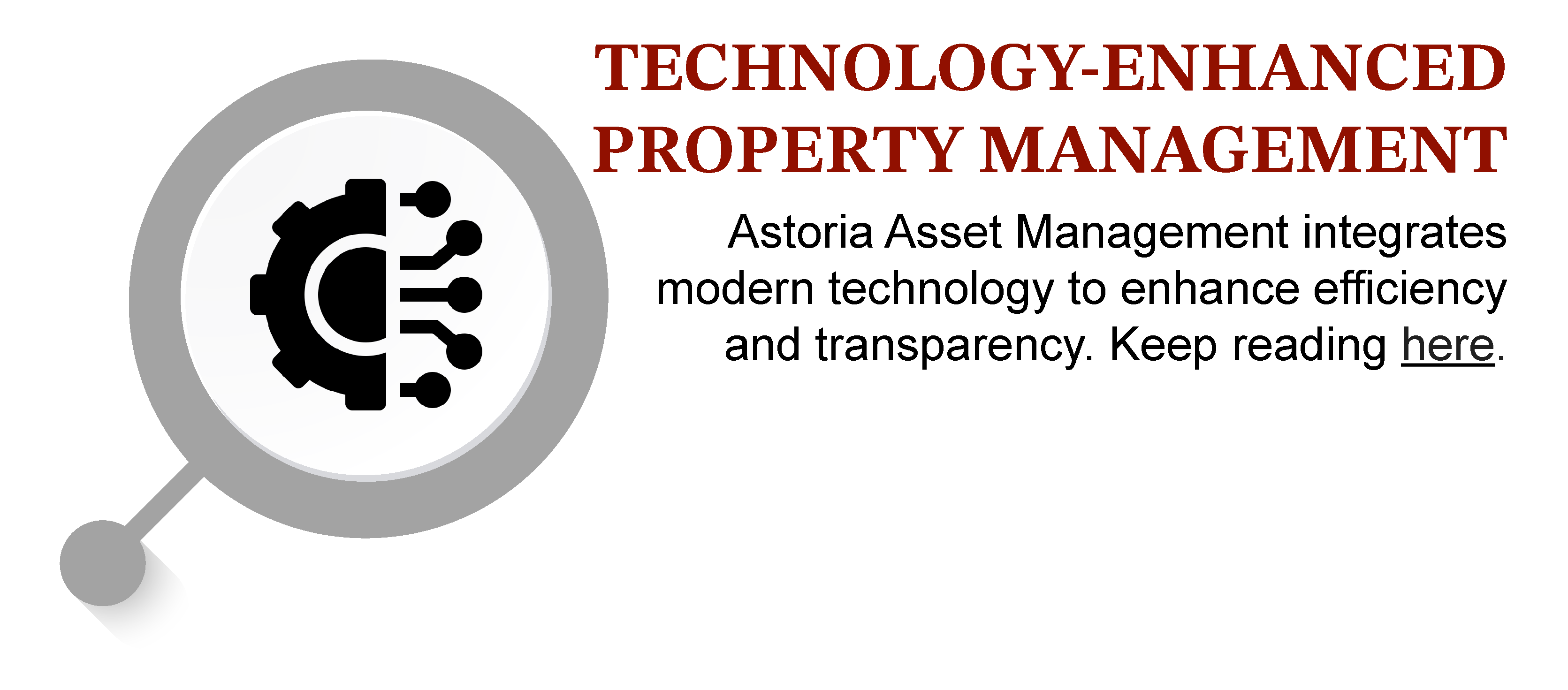 TECHNOLOGY-ENHANCED PROPERTY MANAGEMENT

Astoria Asset Management integrates modern technology to enhance efficiency and transparency. Keep reading here.