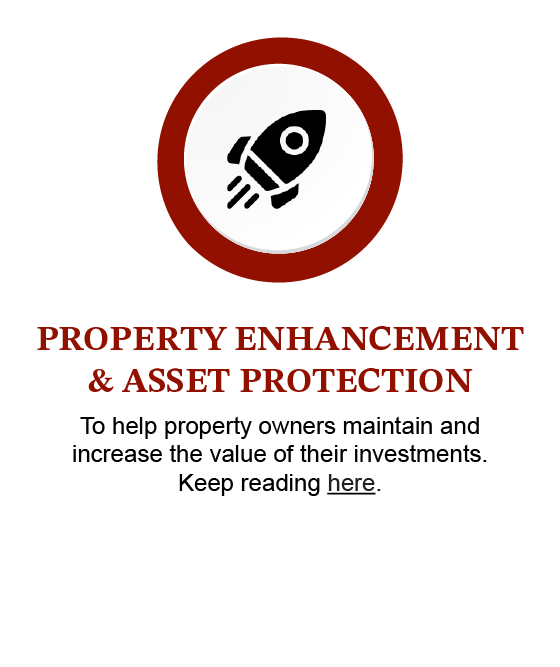 PROPERTY ENHANCEMENT & ASSET PROTECTION

To help property owners maintain and increase the value of their investments. Keep reading here.