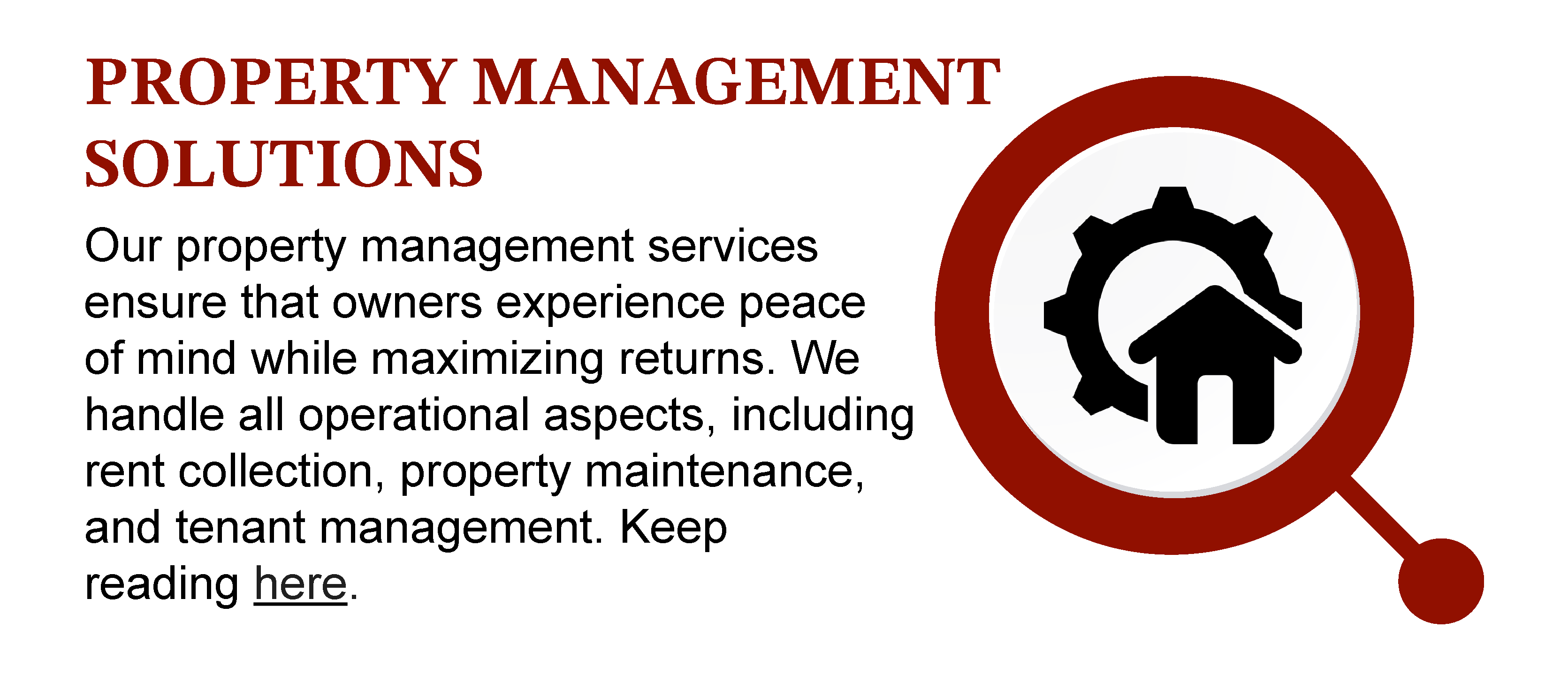 PROPERTY MANAGEMENT SOLUTIONS

Our property management services ensure that owners experience peace of mind while maximizing returns. We handle all operational aspects, including rent collection, property maintenance, and tenant management. Keep reading here.