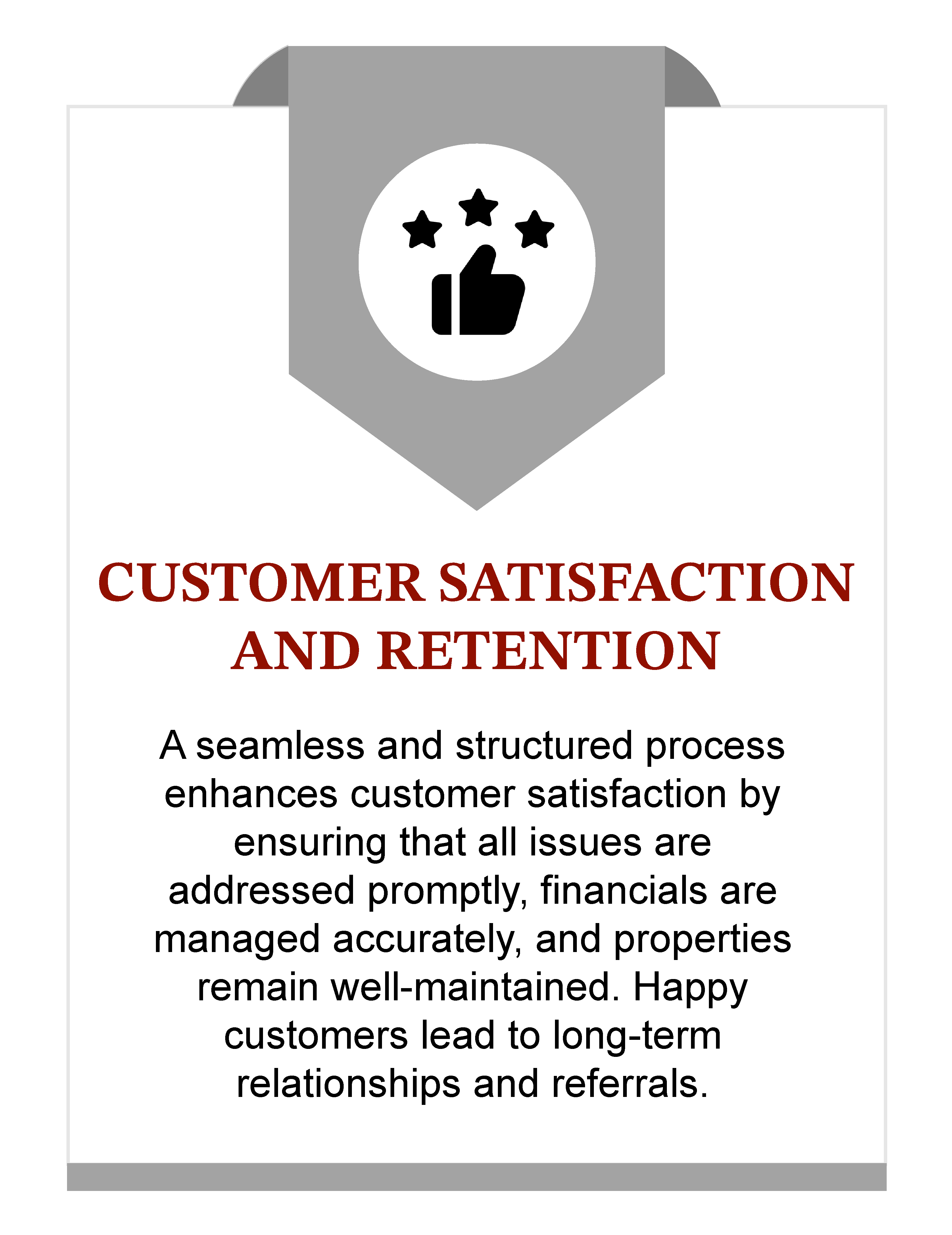 CUSTOMER SATISFACTION AND RETENTION

A seamless and structured process enhances customer satisfaction by ensuring that all issues are addressed promptly, financials are managed accurately, and properties remain well-maintained. Happy customers lead to long-term relationships and referrals.