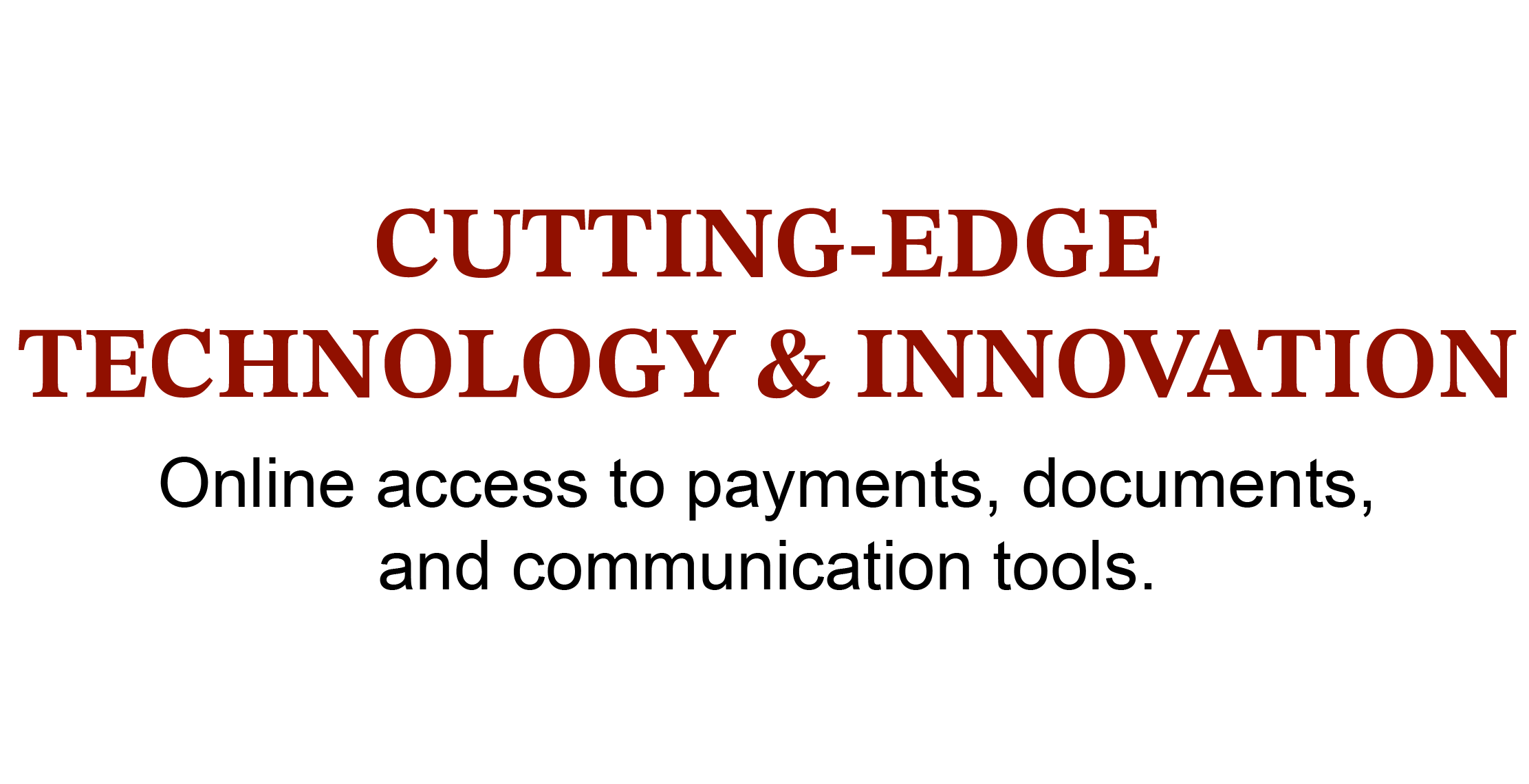 CUTTING-EDGE TECHNOLOGY & INNOVATION

Online access to payments, documents, and communication tools.