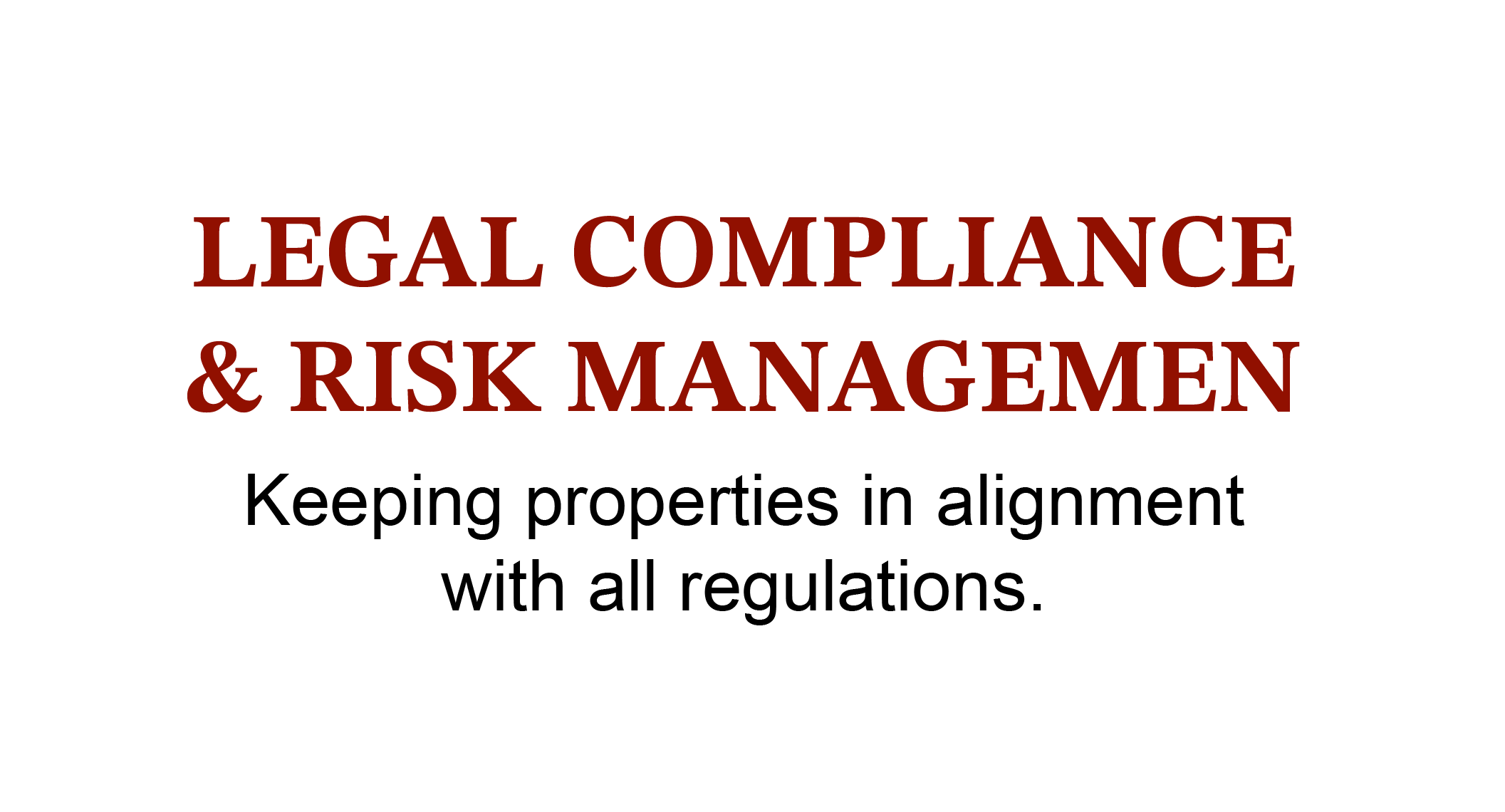 LEGAL COMPLIANCE & RISK MANAGEMEN

Keeping properties in alignment with all regulations.