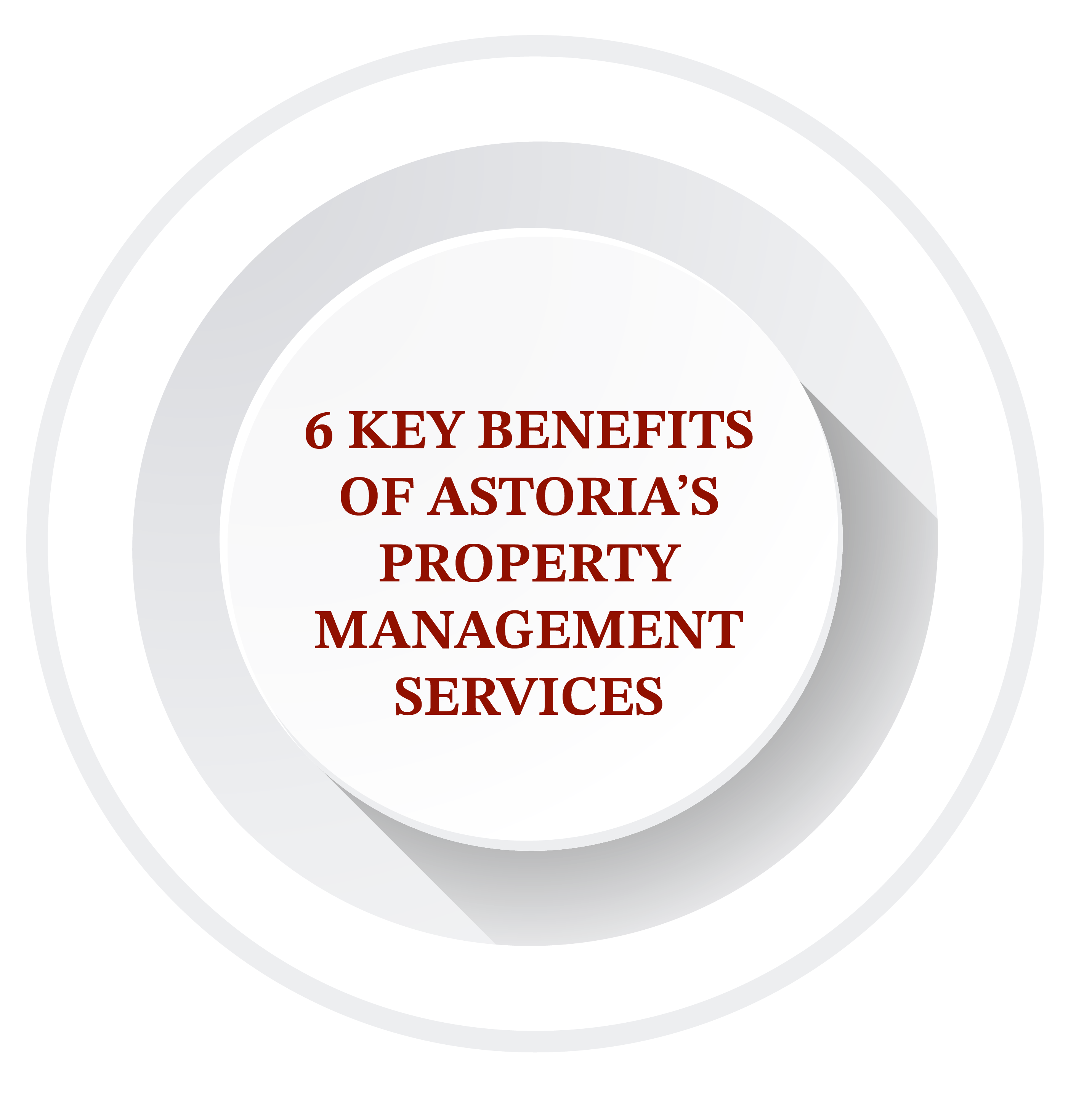 6 KEY BENEFITS OF ASTORIA’S PROPERTY MANAGEMENT SERVICES