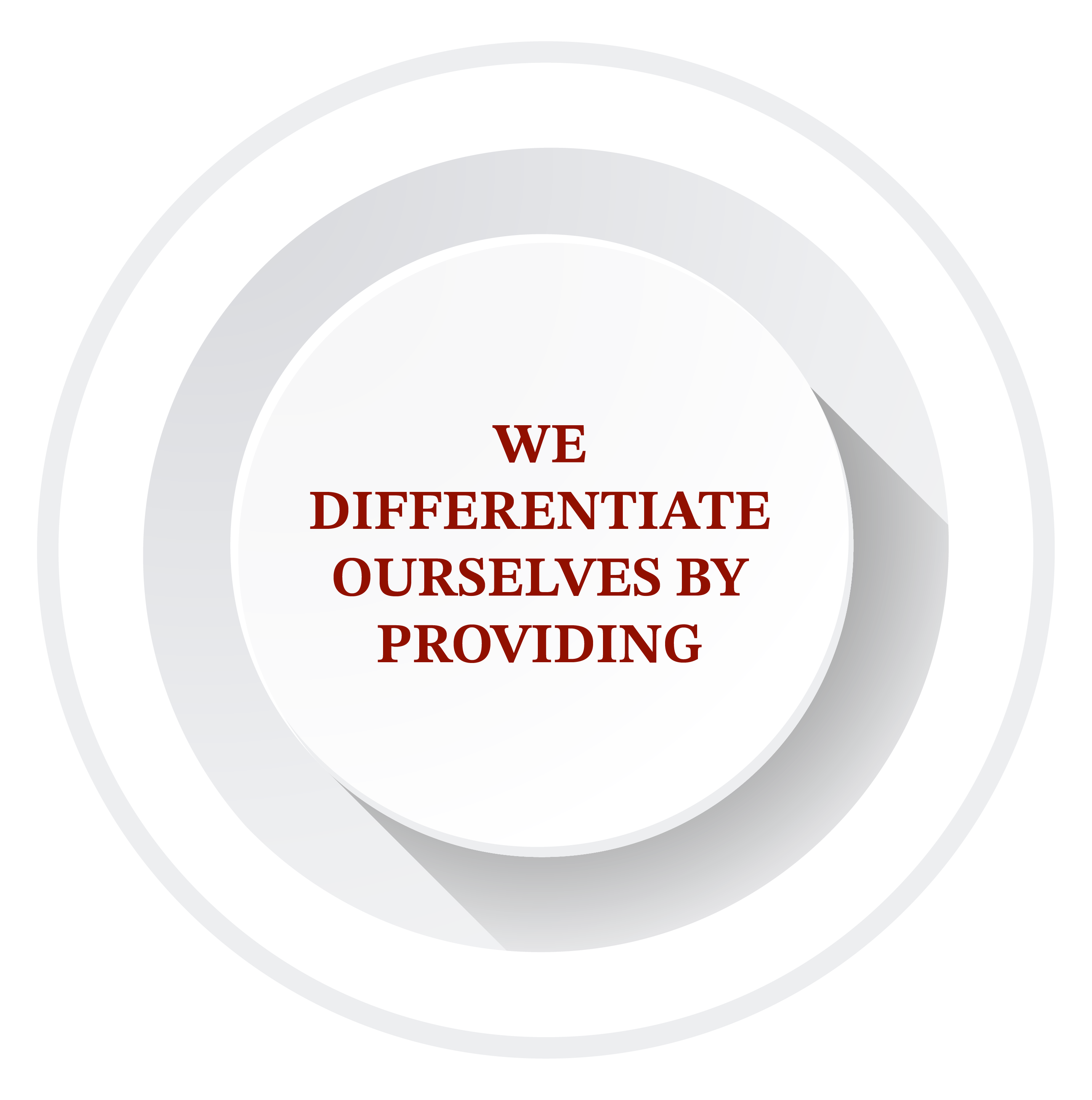 WE DIFFERENTIATE OURSELVES BY PROVIDING