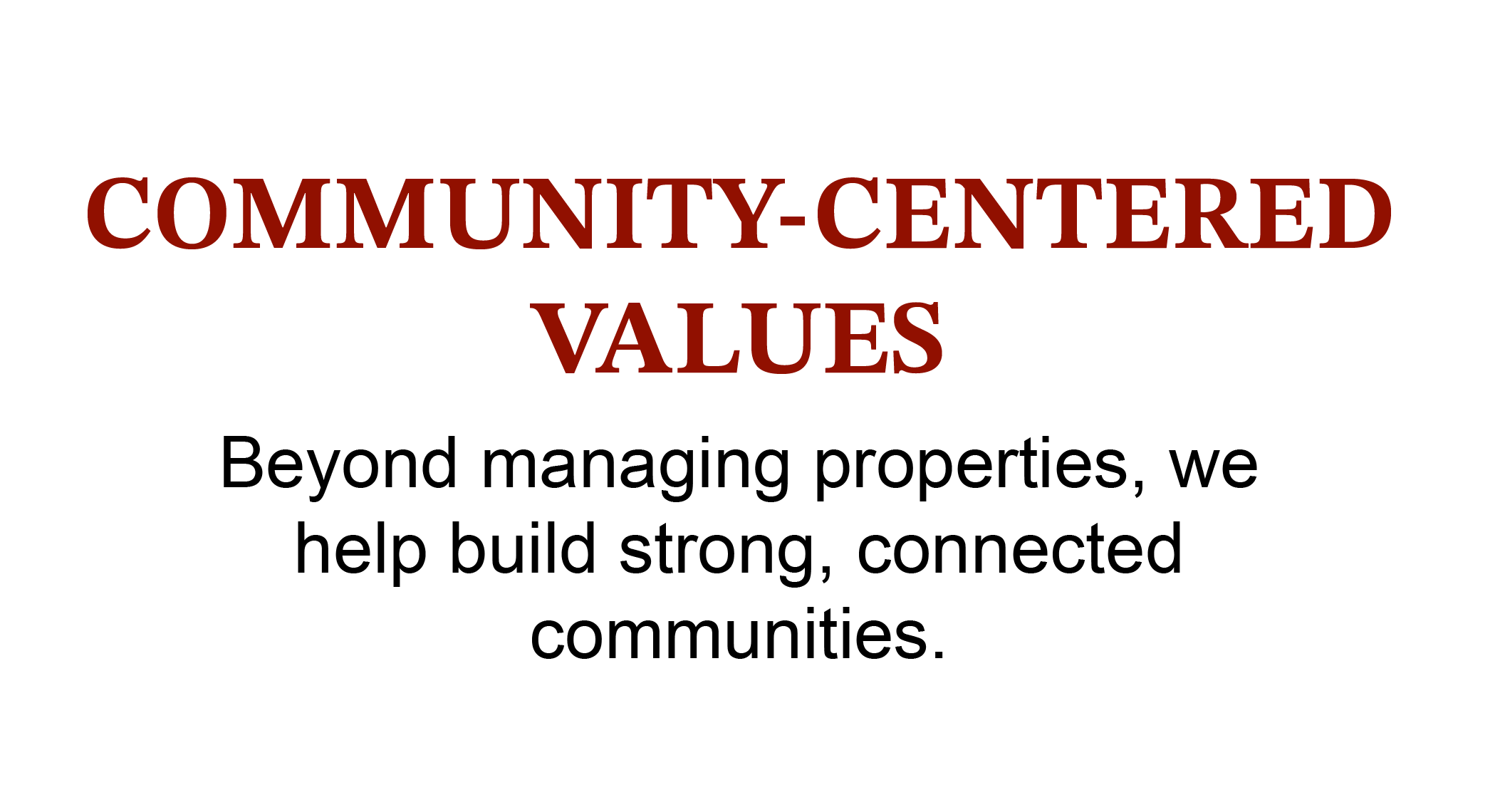 COMMUNITY-CENTERED VALUES

Beyond managing properties, we help build strong, connected communities.