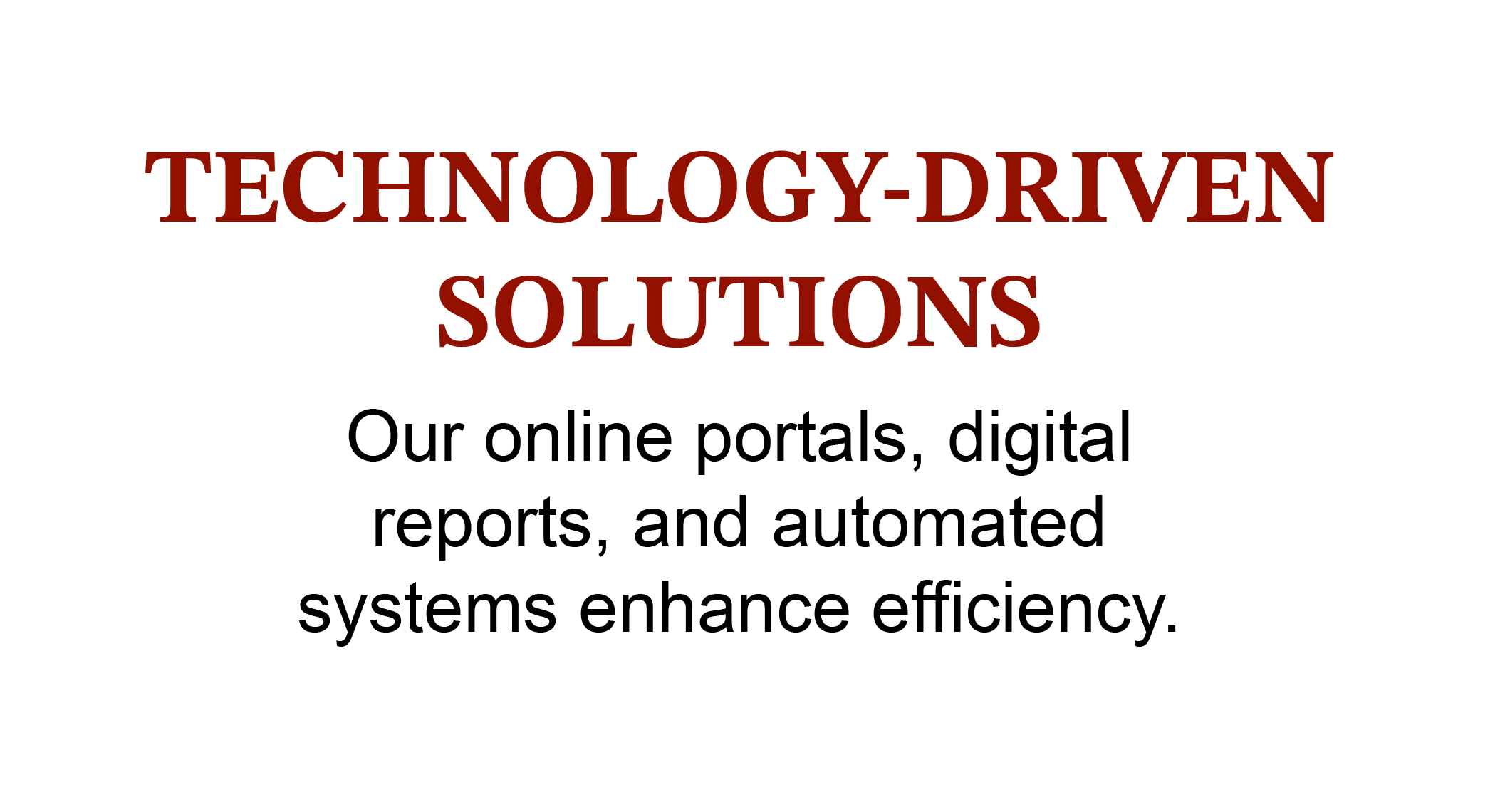 TECHNOLOGY-DRIVEN SOLUTIONS

Our online portals, digital reports, and automated systems enhance efficiency.