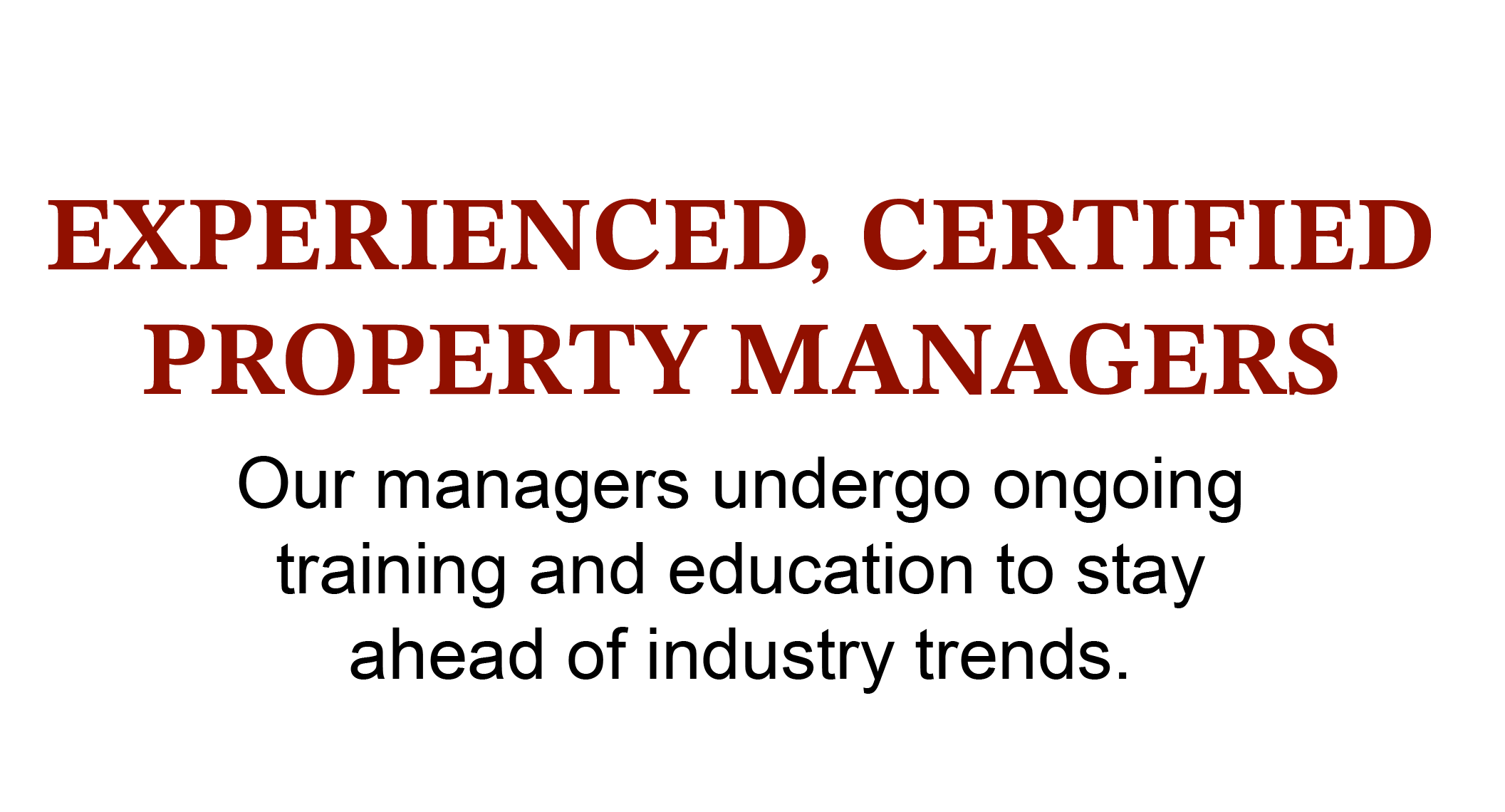 EXPERIENCED, CERTIFIED PROPERTY MANAGERS

Our managers undergo ongoing training and education to stay ahead of industry trends.