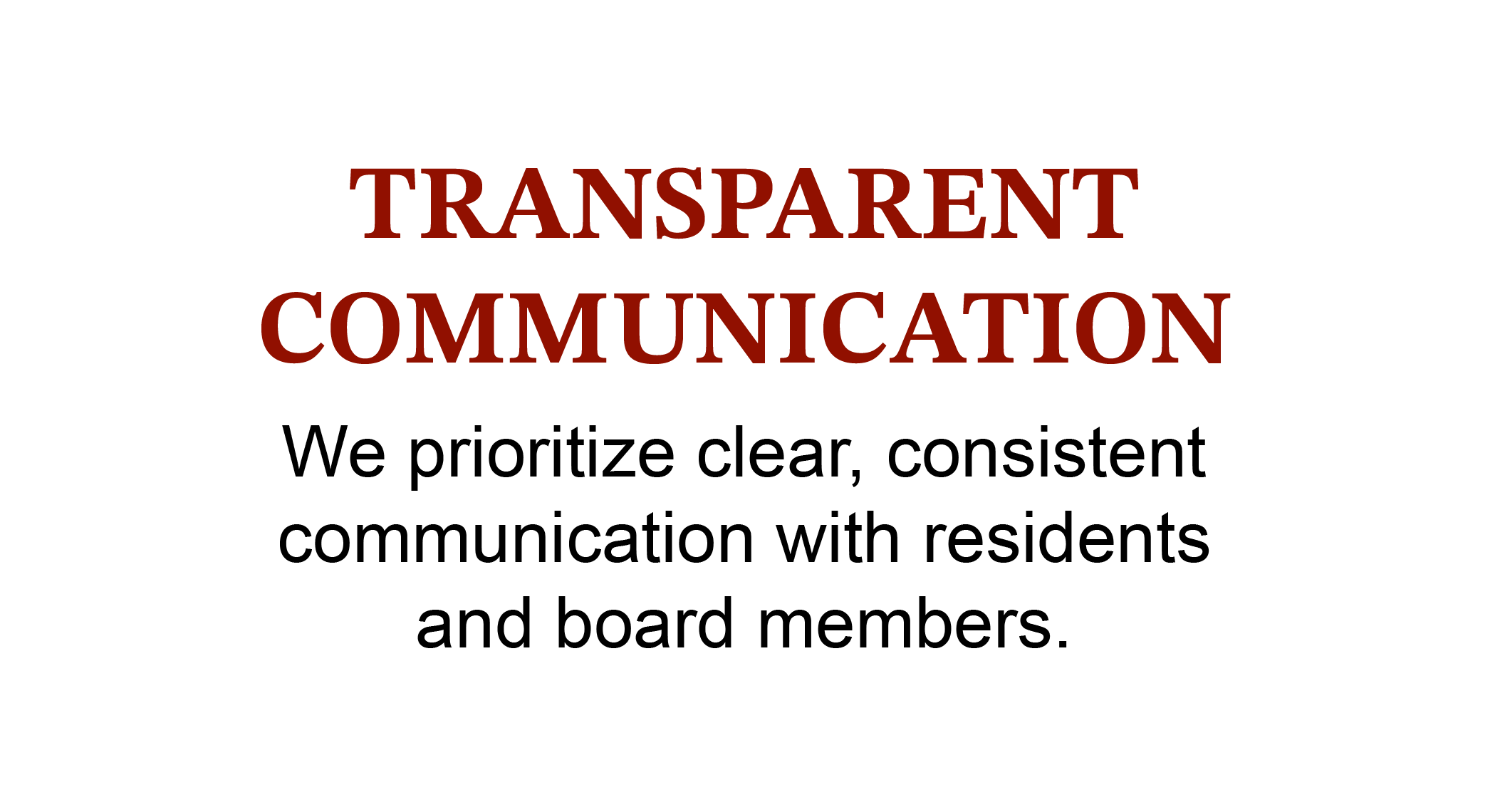 TRANSPARENT COMMUNICATION

We prioritize clear, consistent communication with residents and board members.